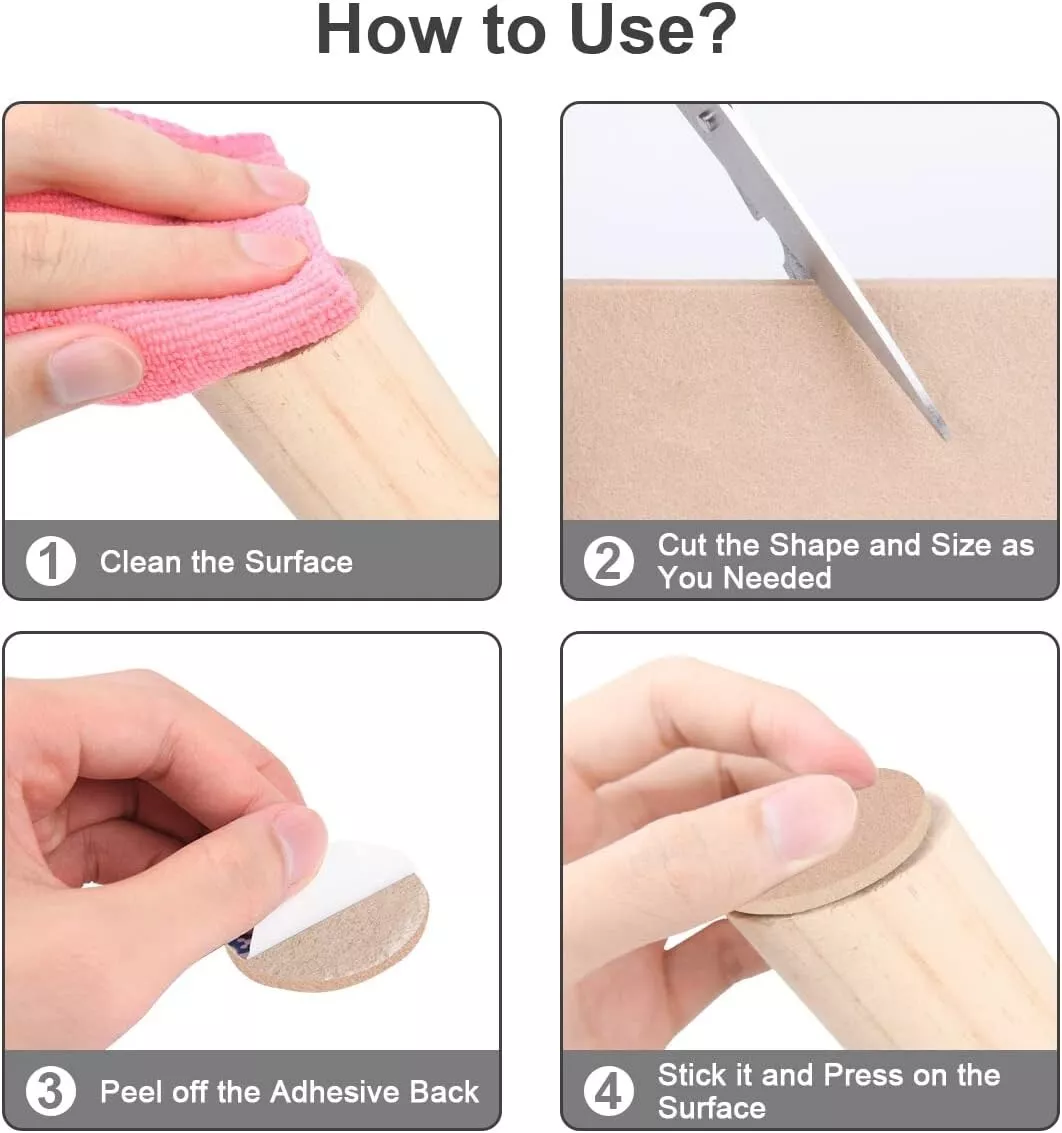 How to Use?

1 Clean the Surface

2 Cut the Shape and Size as You Needed

3 Peel off the Adhesive Back

4 Stick it and Press on the Surface